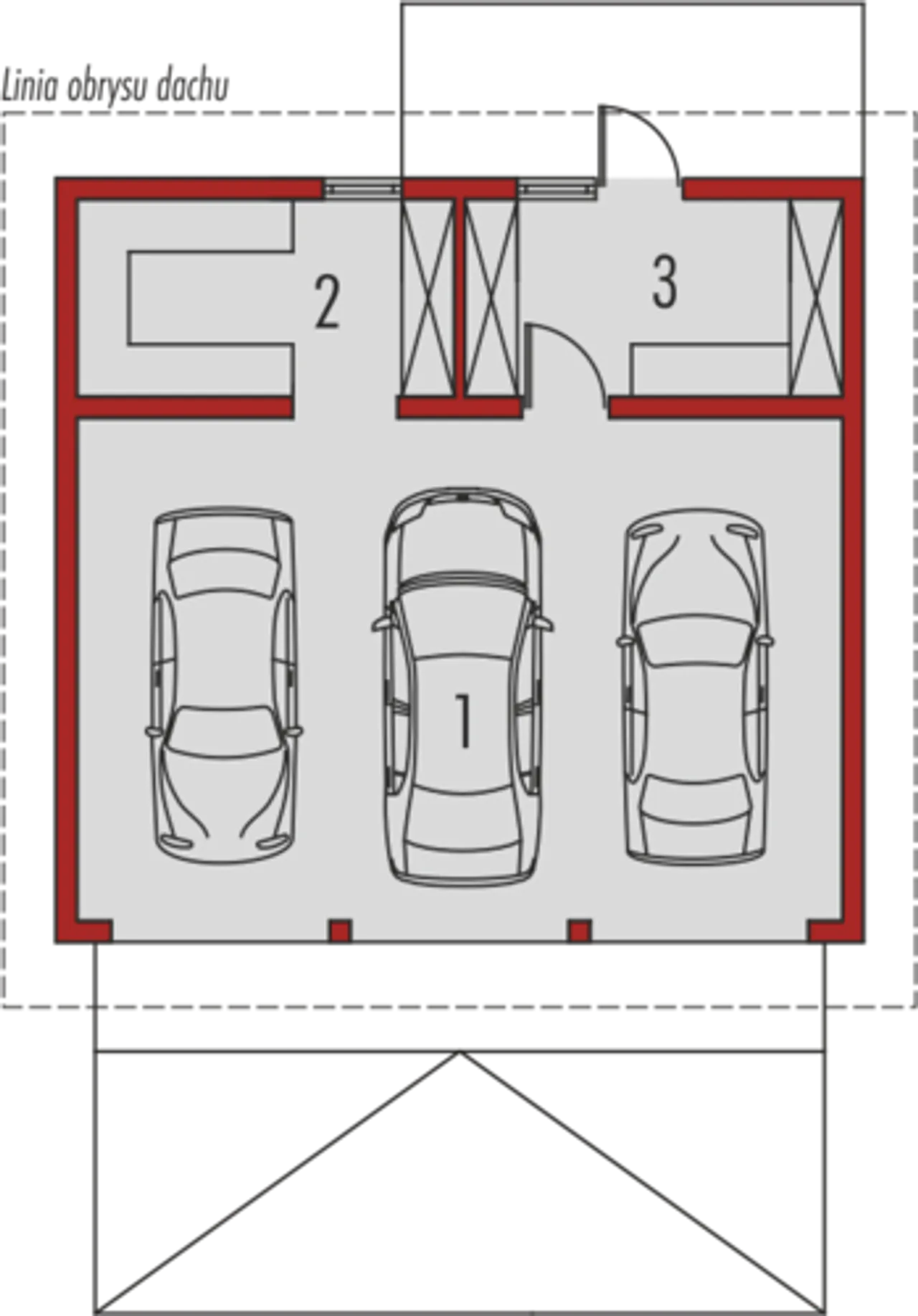 Linia obrysu dachu

2

3

1