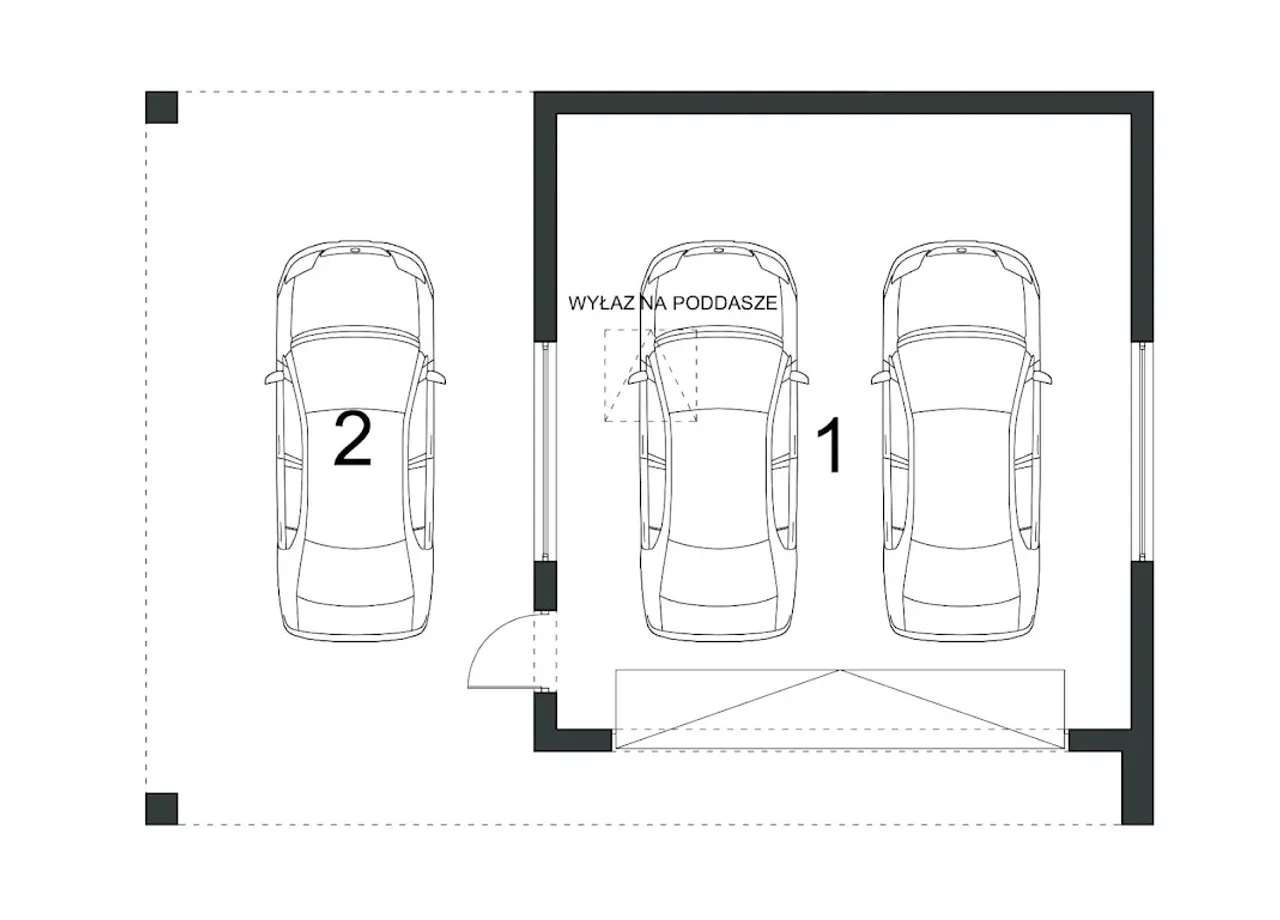 WYŁAZ NA PODDASZE

2

1