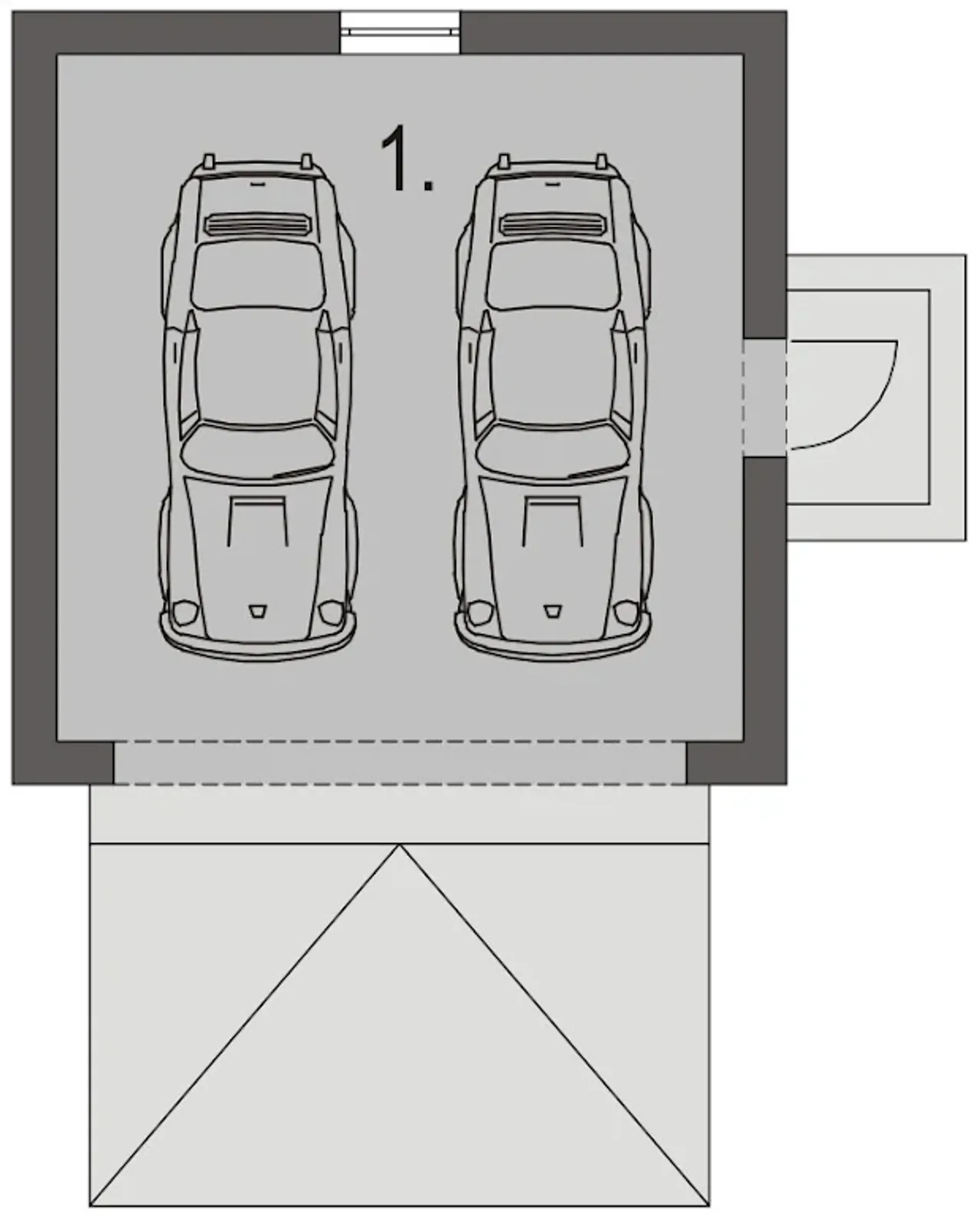 1.