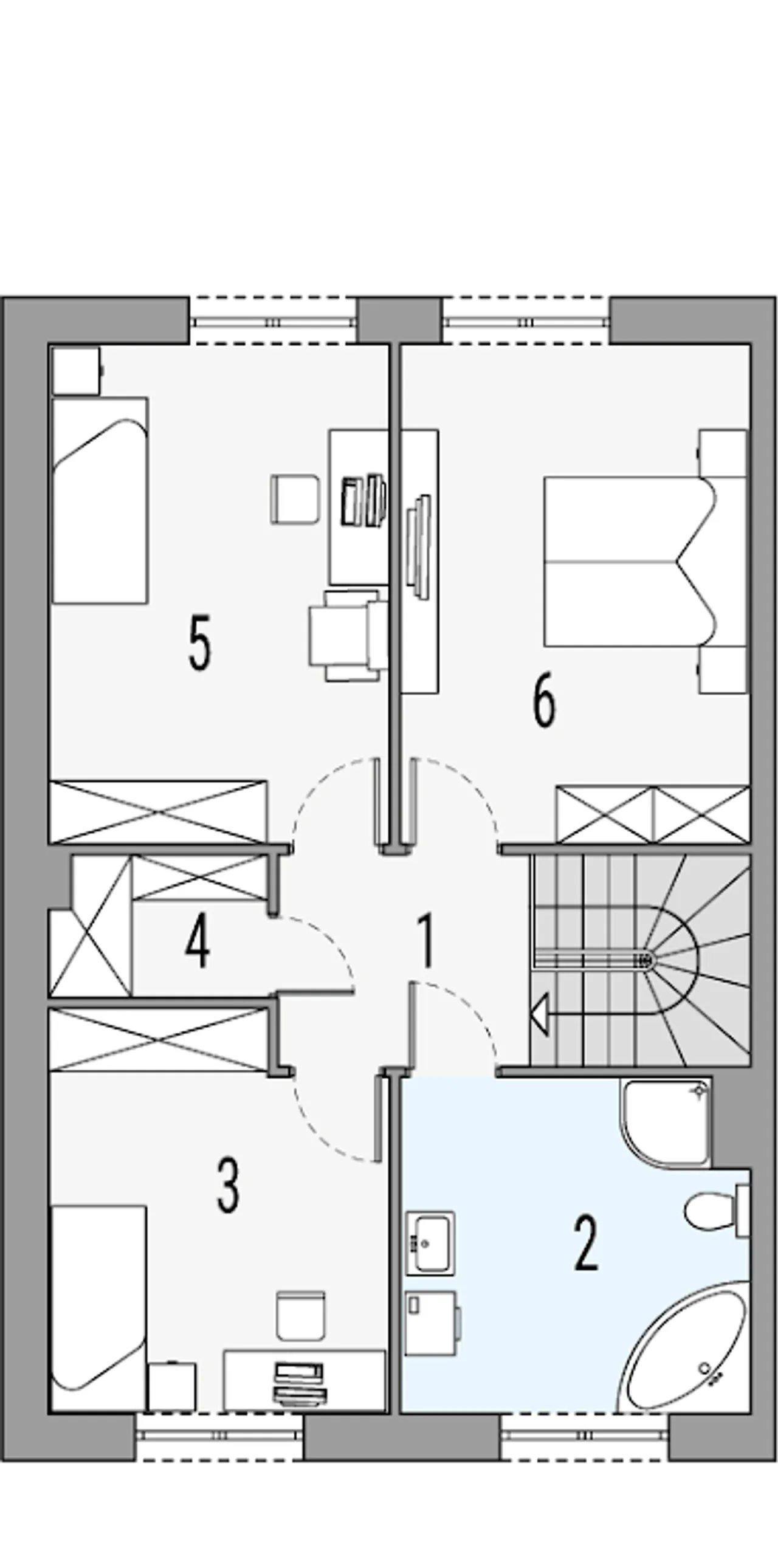 5
6
4
1
3
2