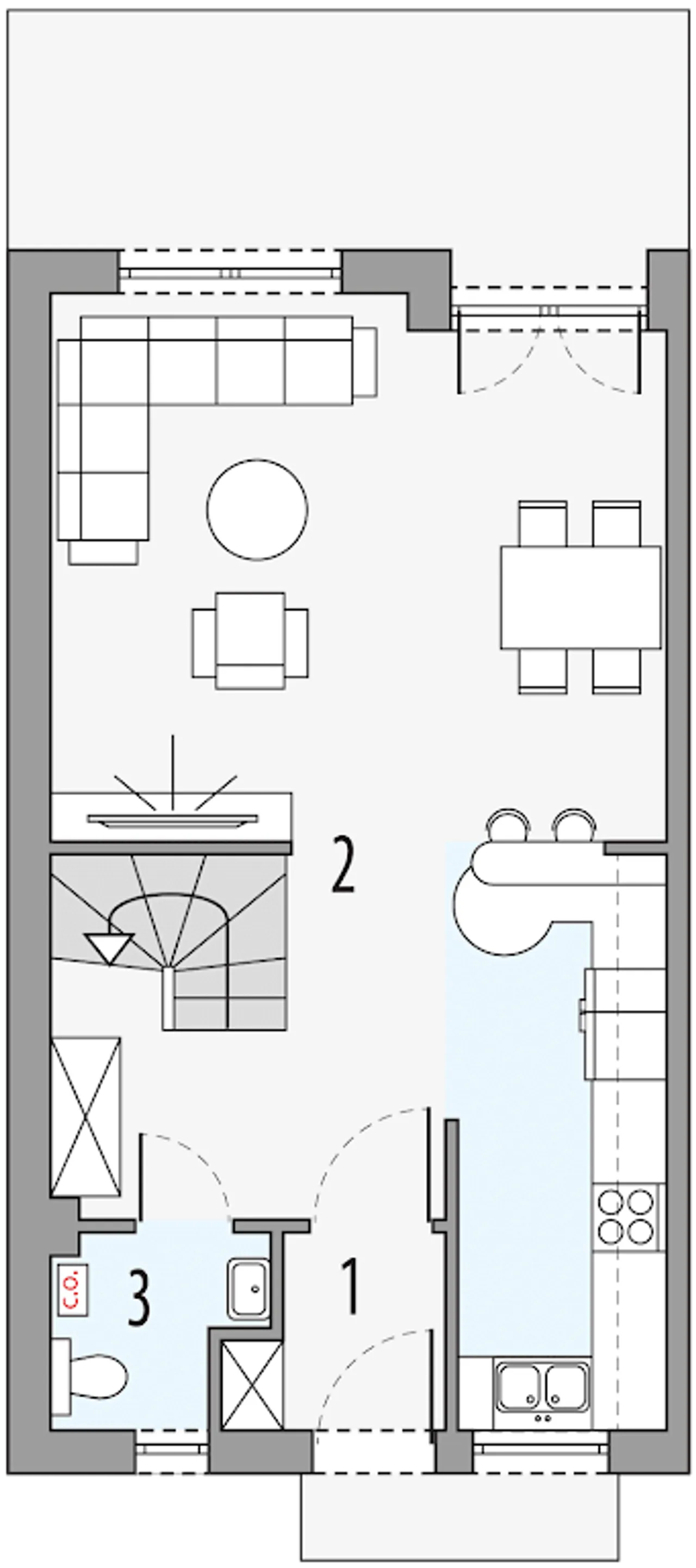 2

C.O.

3

1