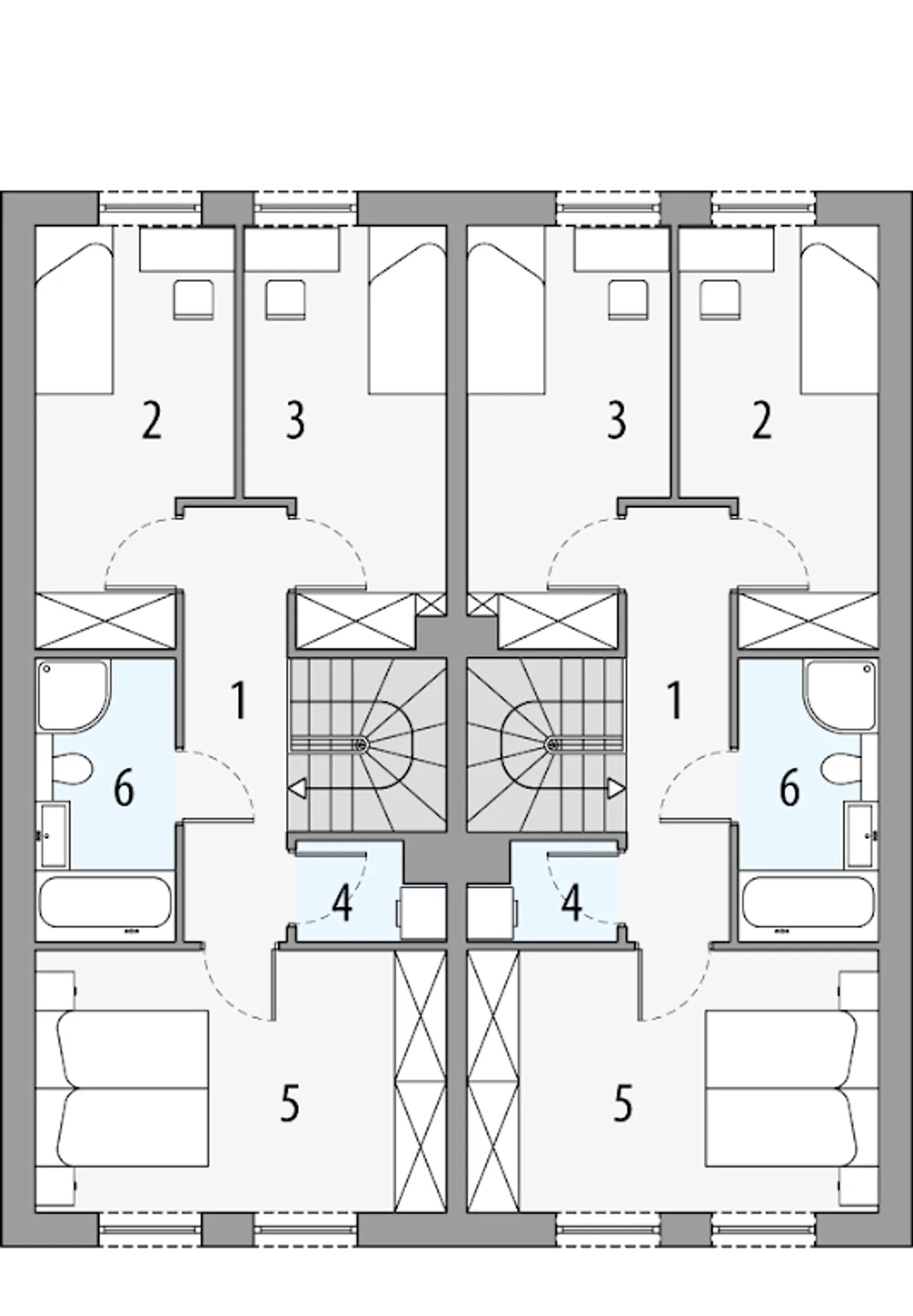 2
3
3
2
1
1
6
6
4
4
5
5