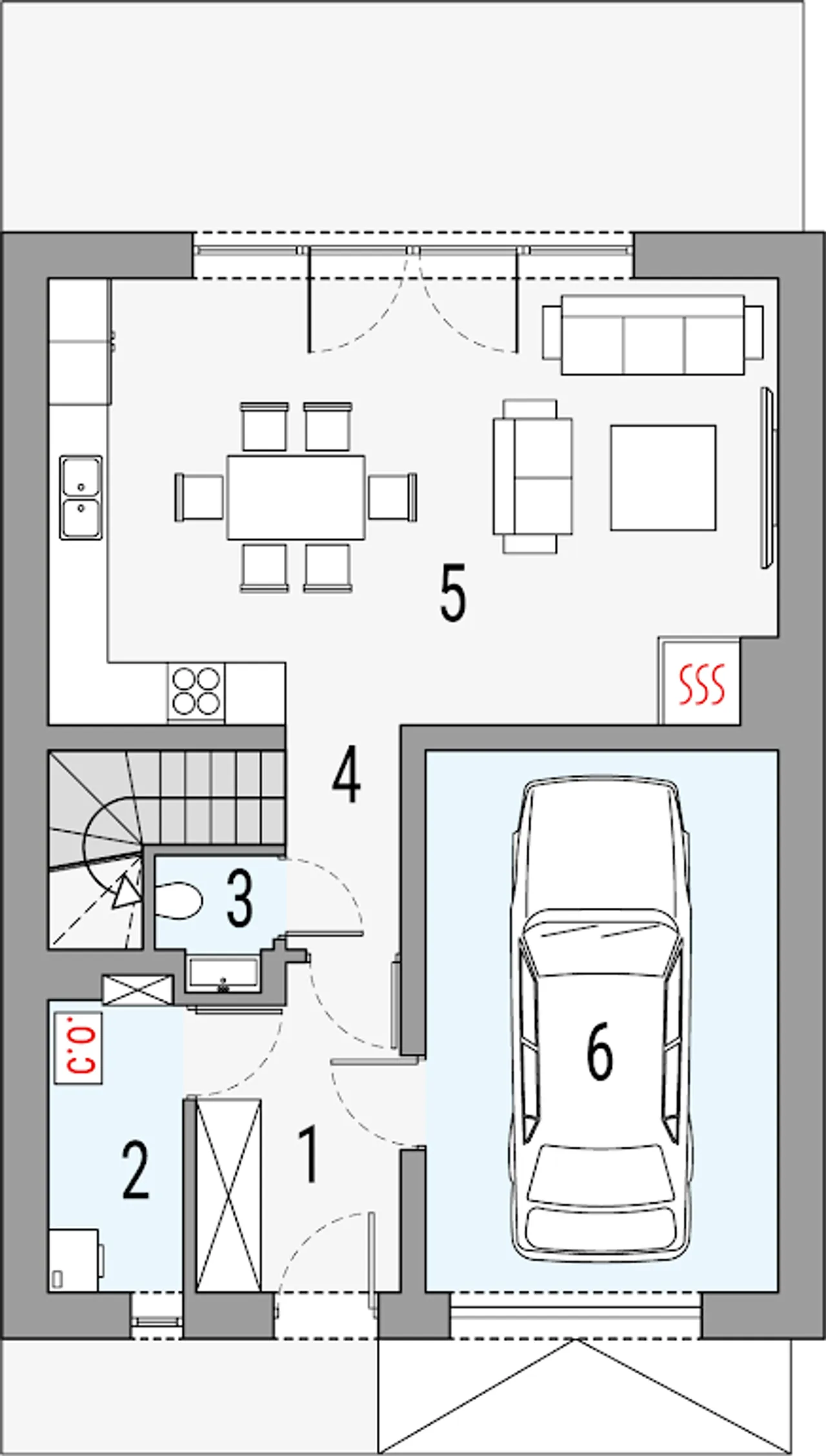 5

SSS

4

3

C.O.

2

1

6