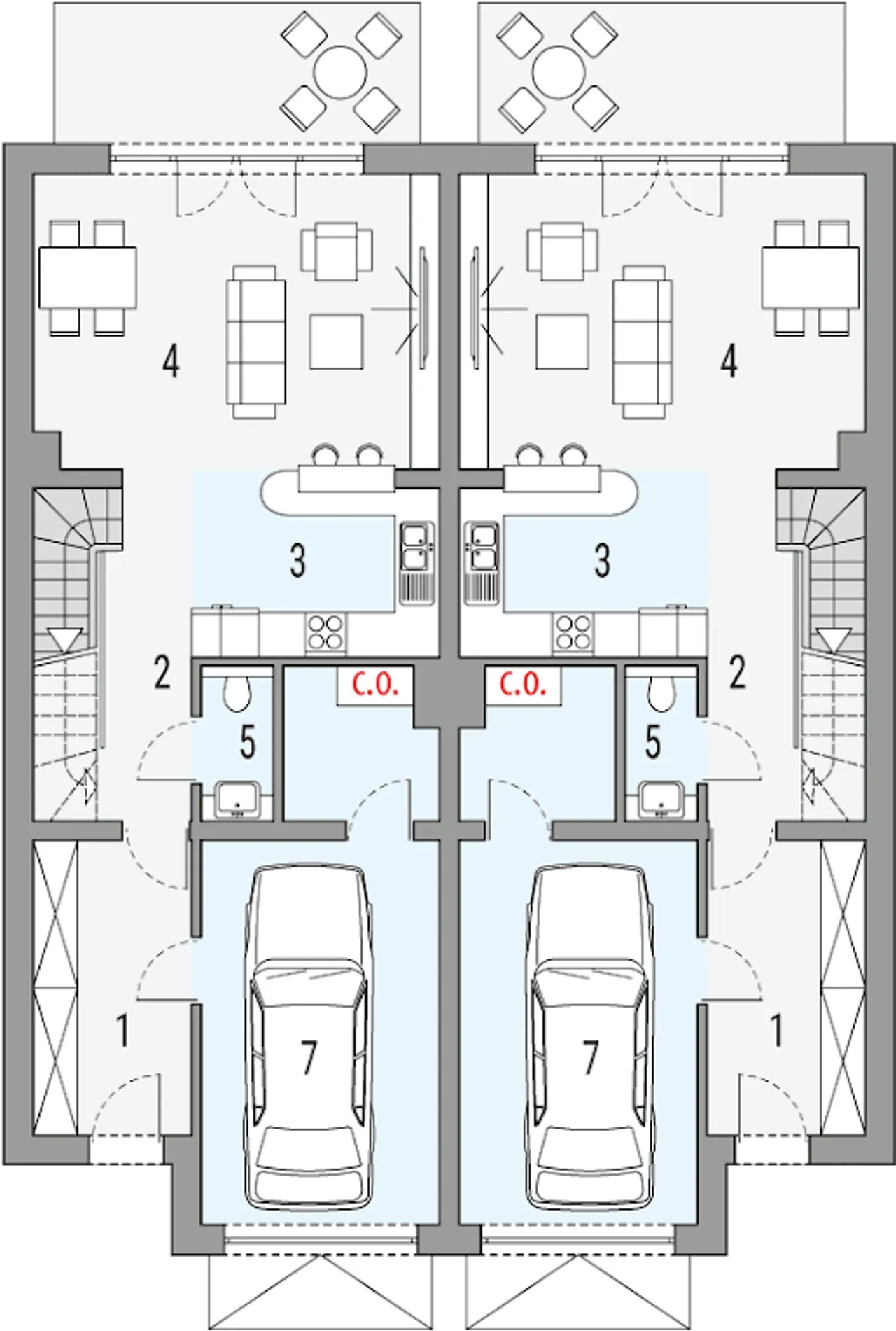 4
4
3
3
2
C.O.
C.O.
2
5
5
1
7
7
1