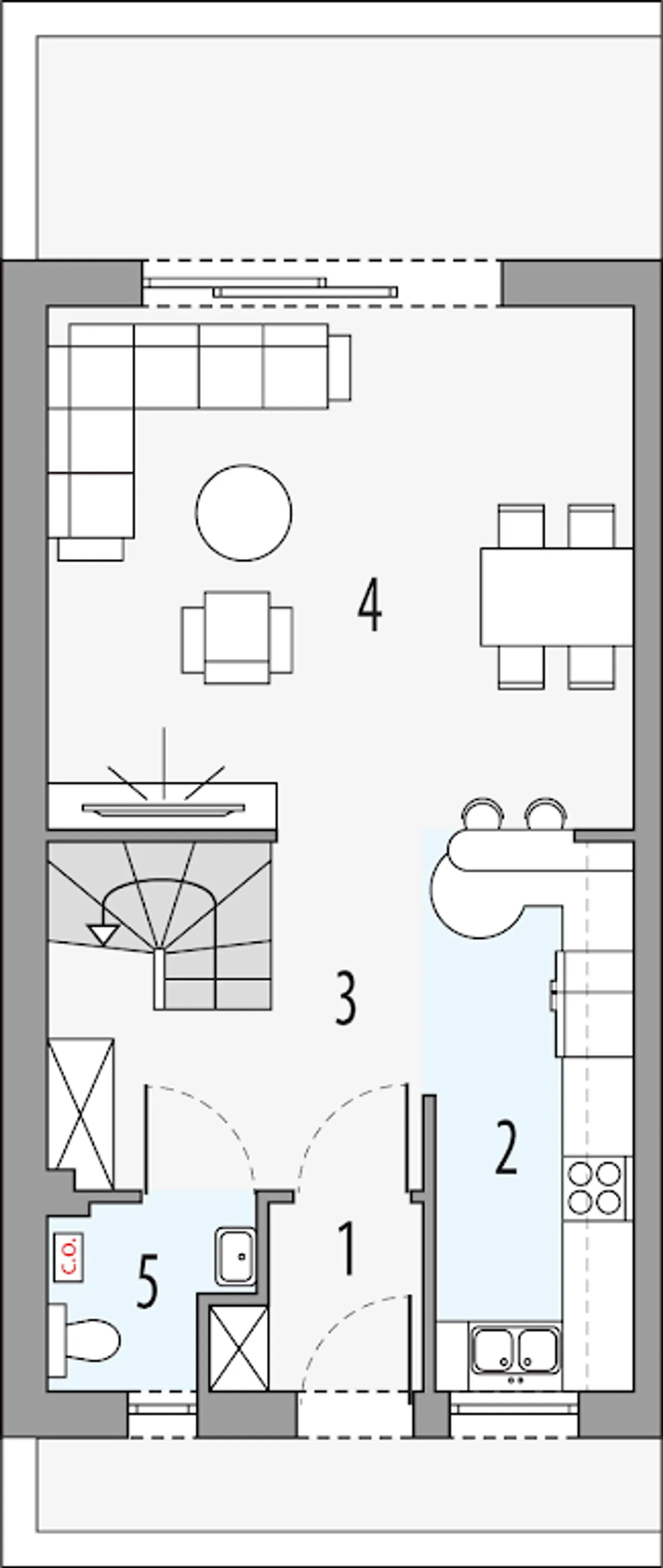 4

3

2

C.O.

5

1