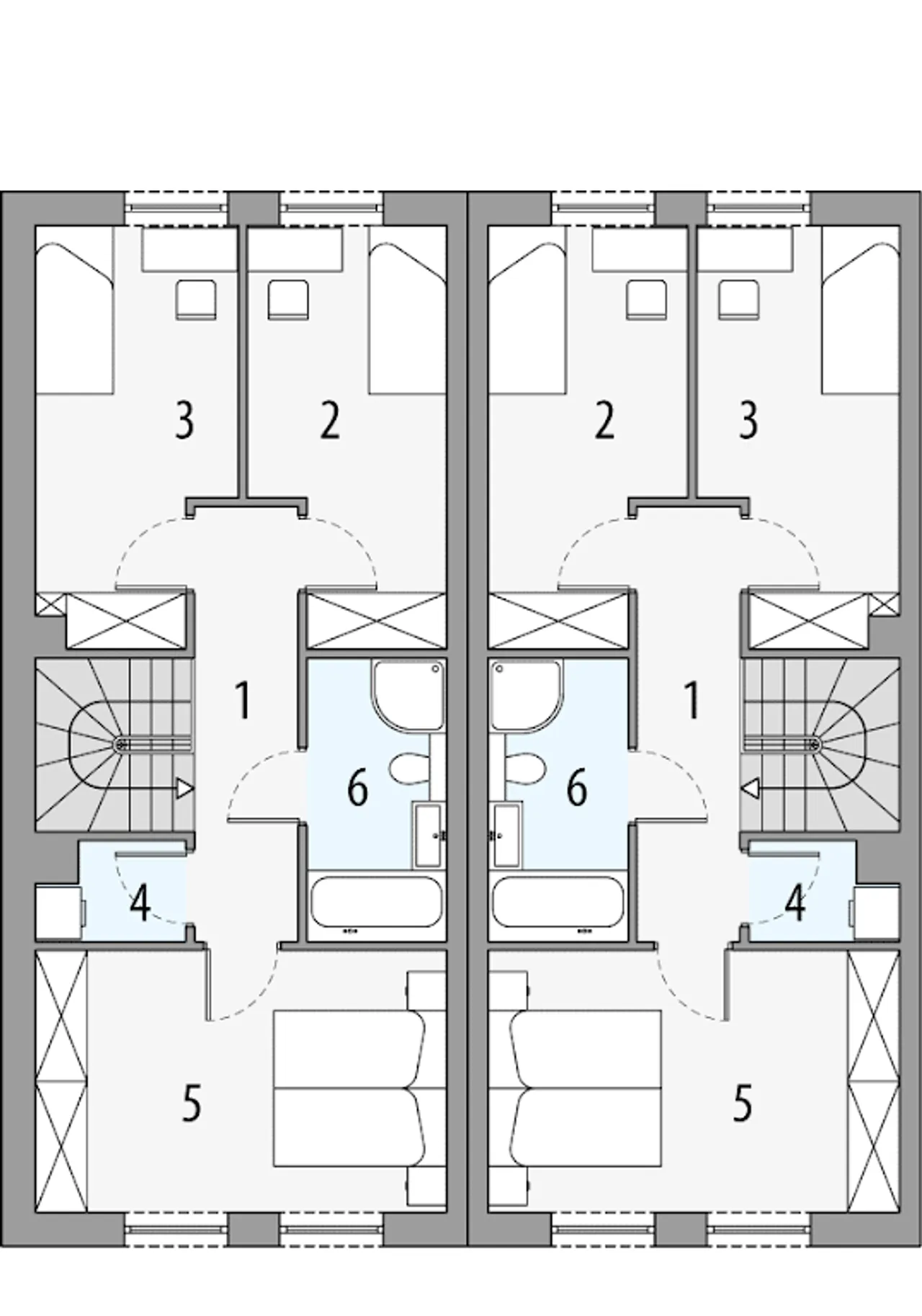 3
2
2
3
1
1
6
6
4
4
5
5