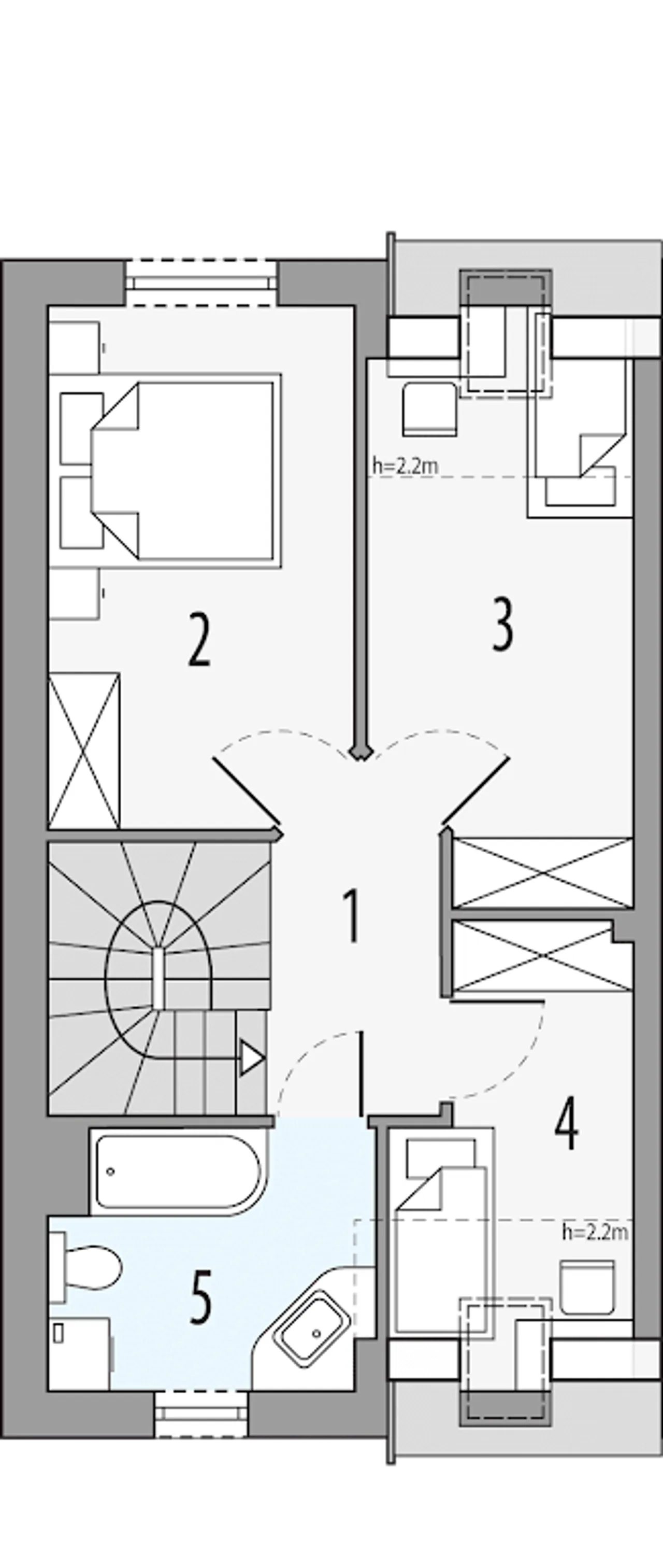 h=2.2m

2

3

1

4

h=2.2m

5