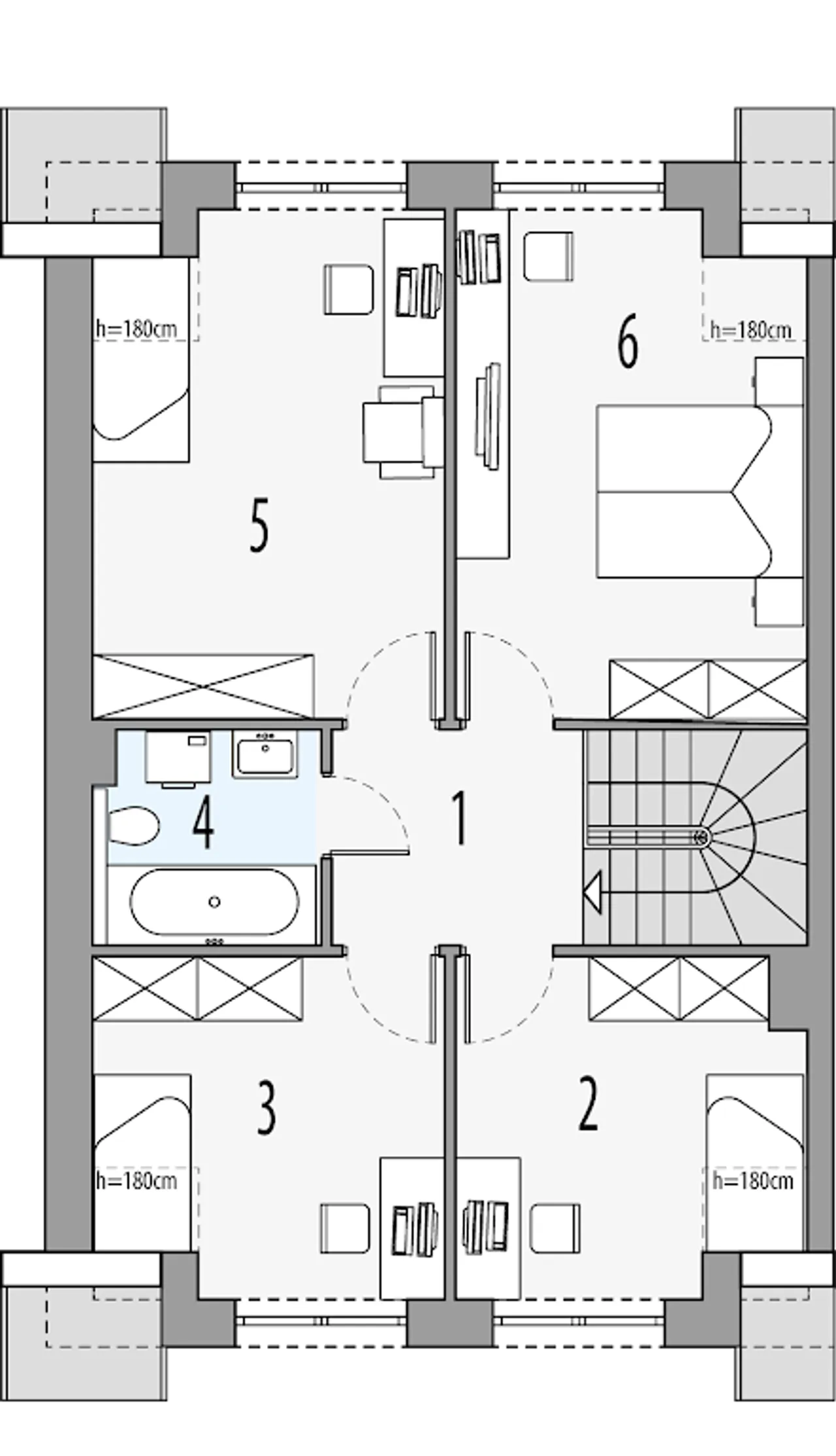 h=180cm

6

h=180cm

5

4

1

3

2

h=180cm

h=180cm