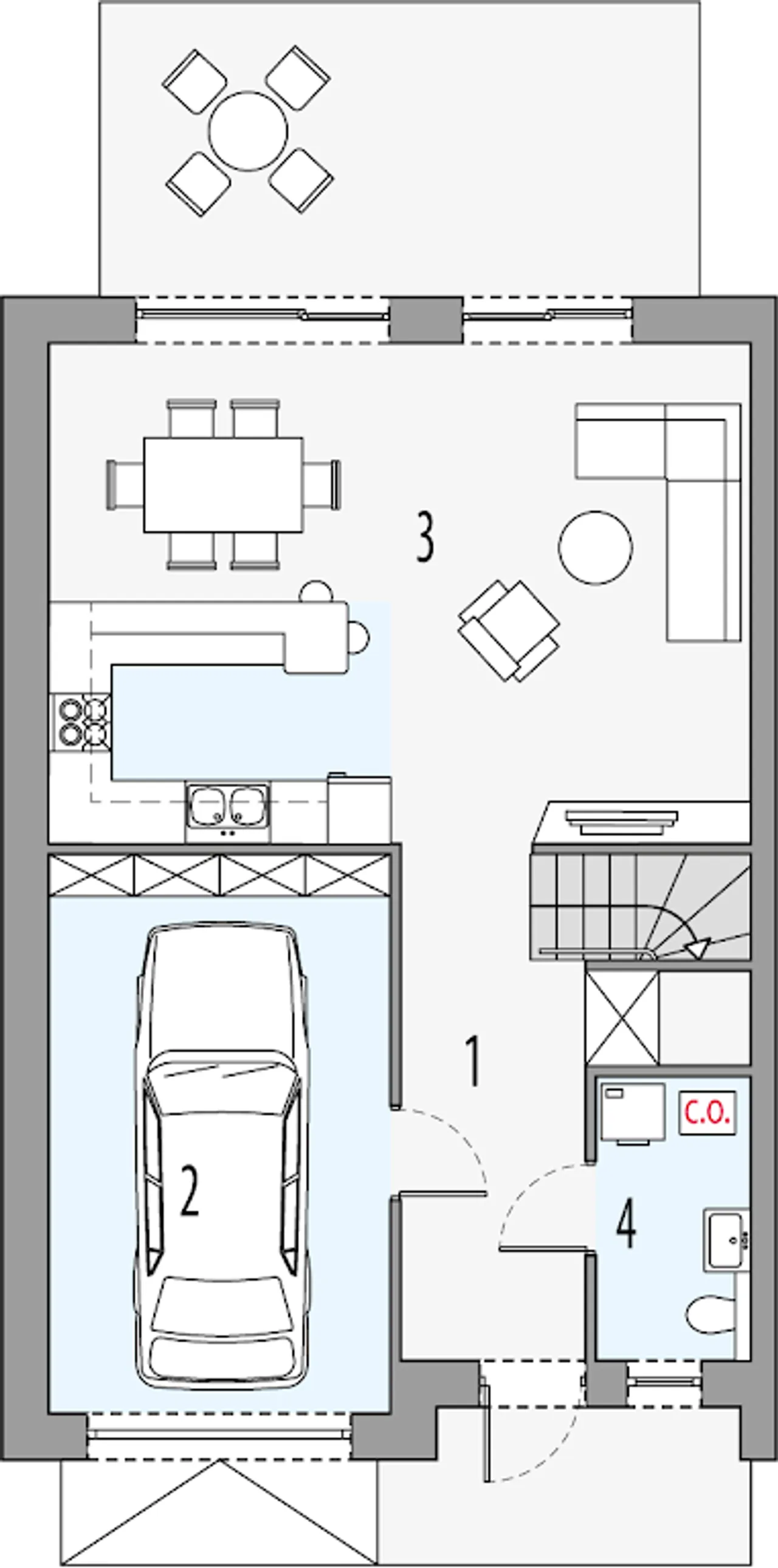 3

1

C.O.

2

4