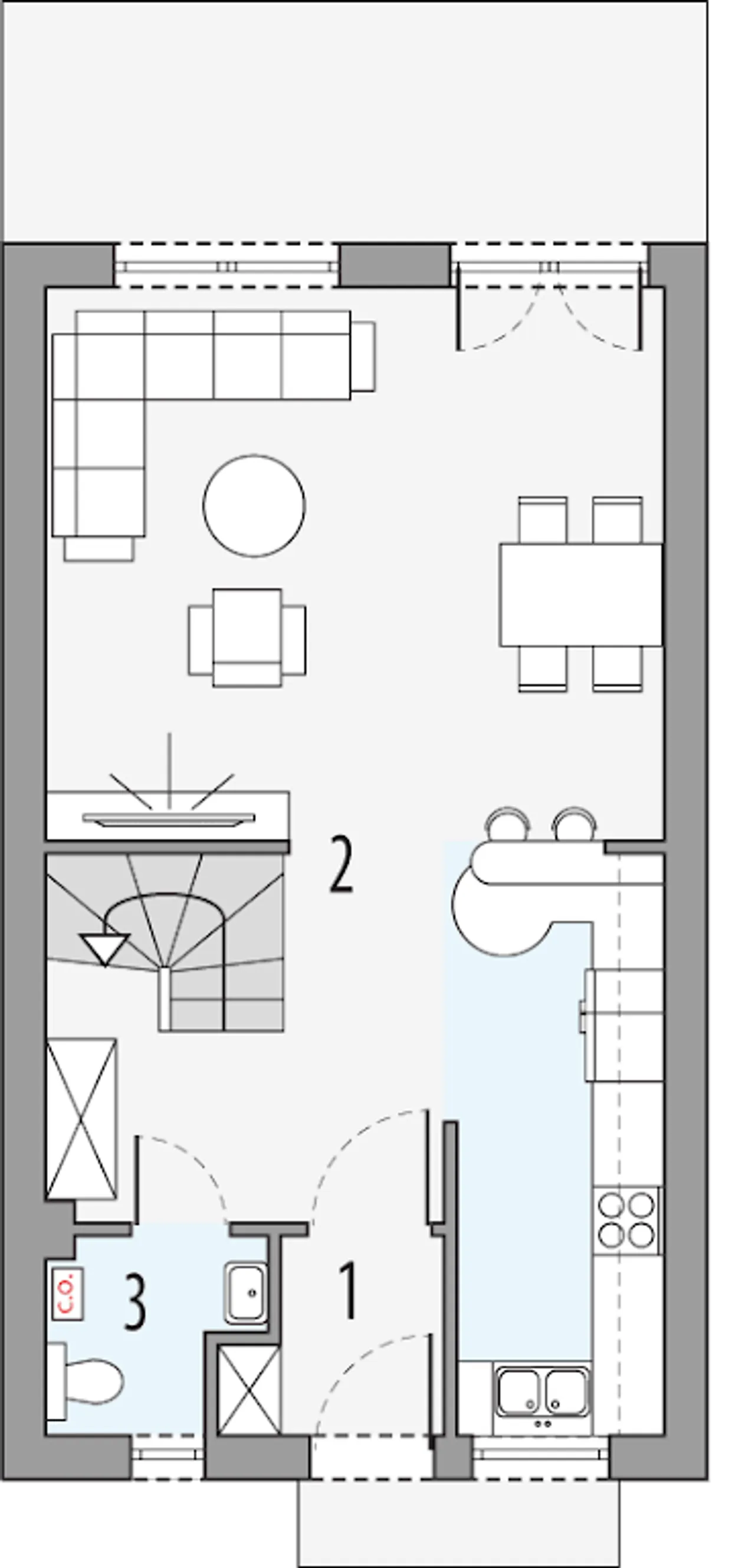 2

C.O.

3

1