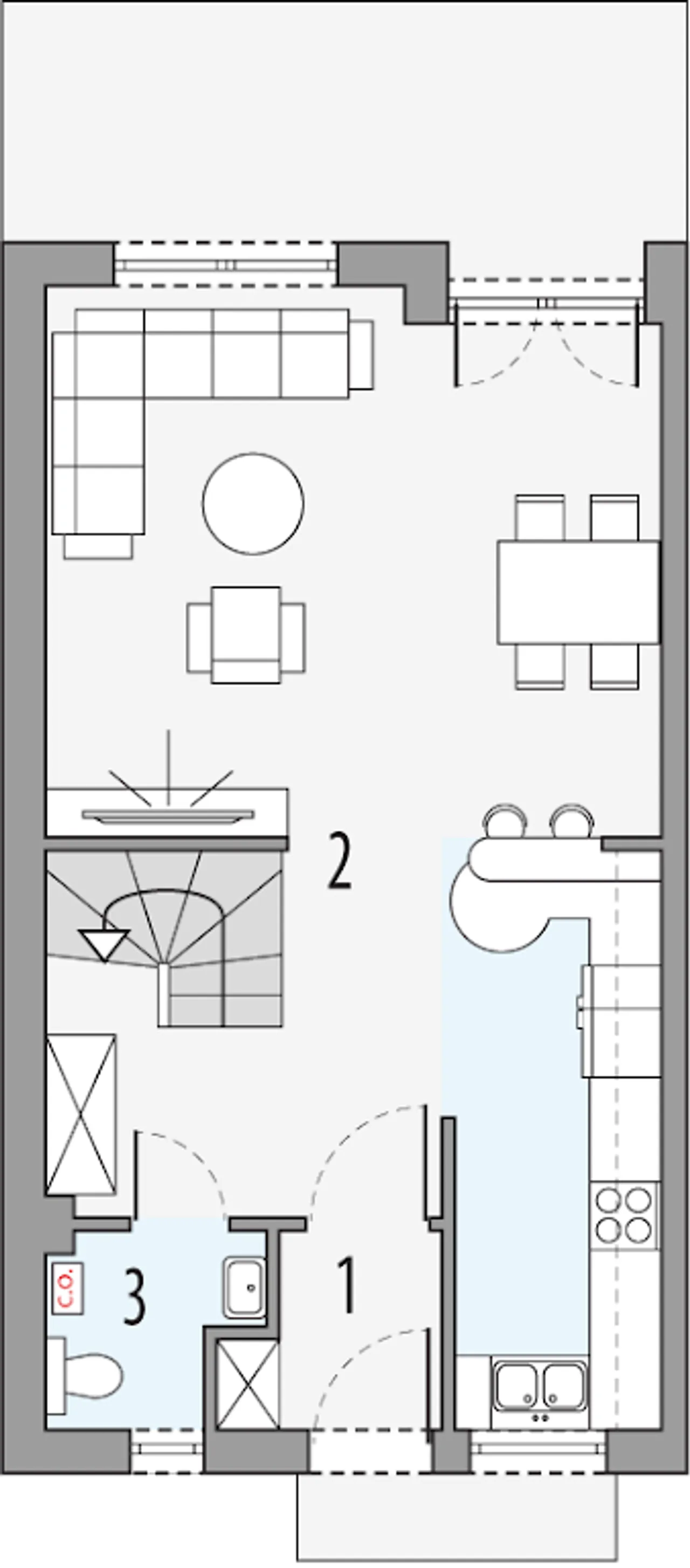 2

C.O.

3

1