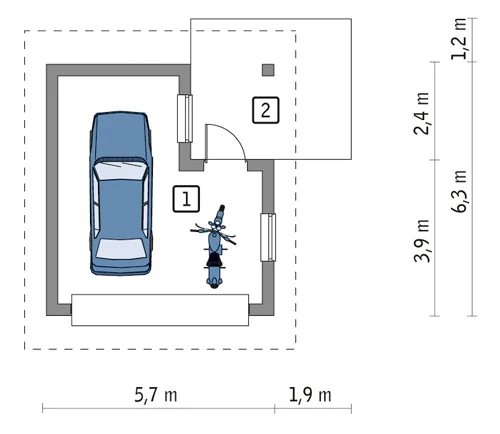 2

1

1,2 m

2,4 m

6,3 m

3,9 m

5,7 m

1,9 m