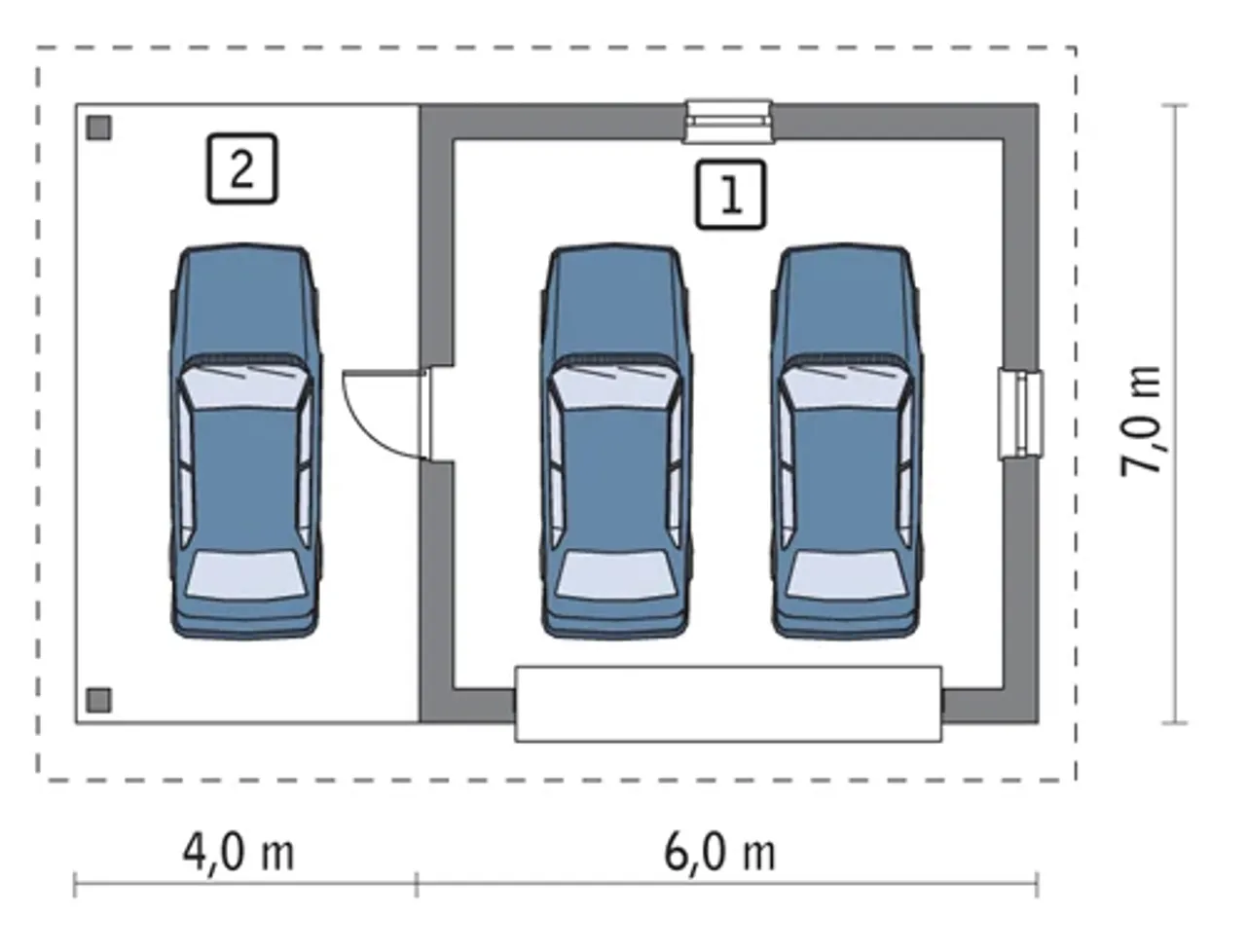 2

1

7,0 m

4,0 m

6,0 m