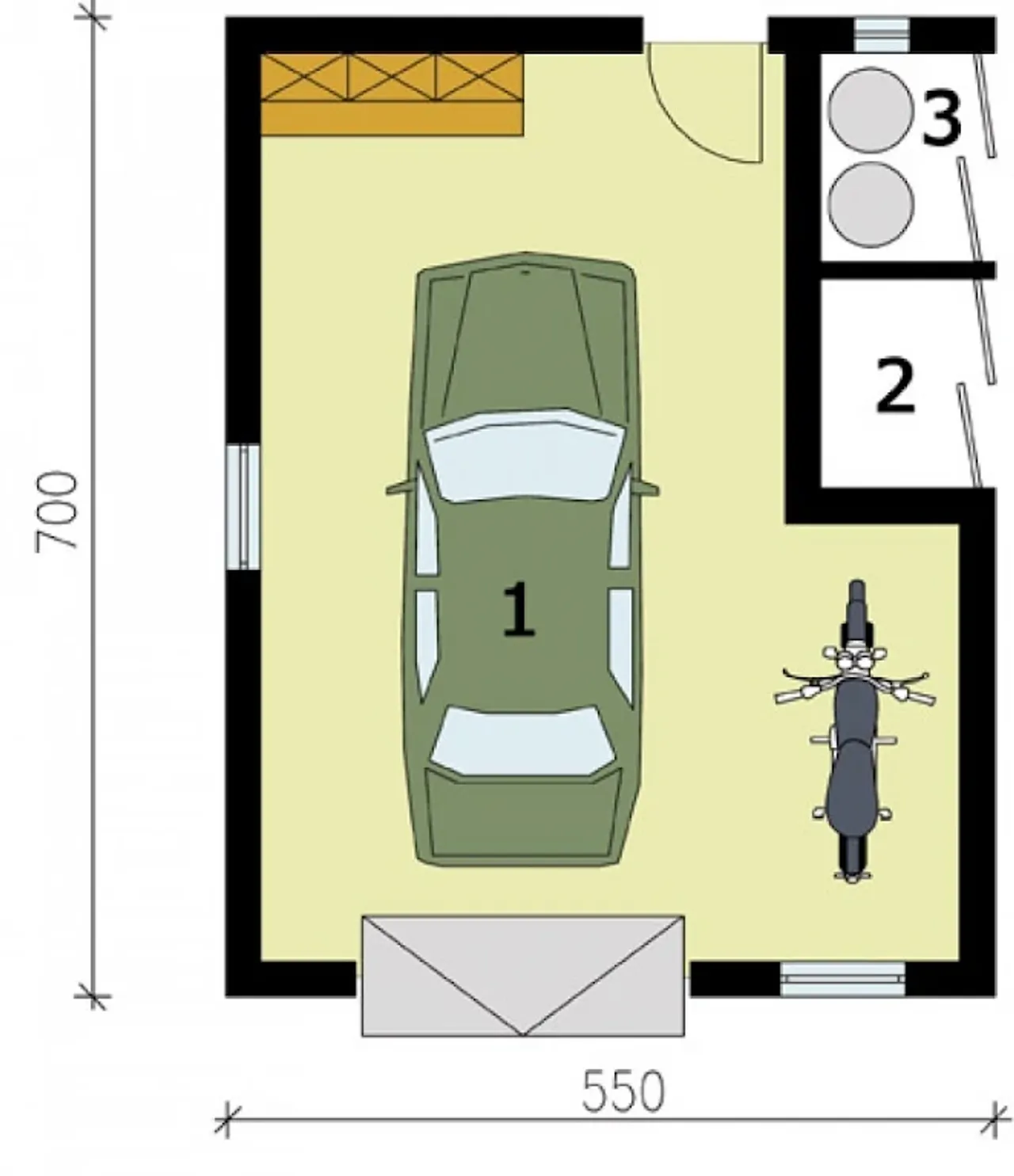 700

3

2

1

550