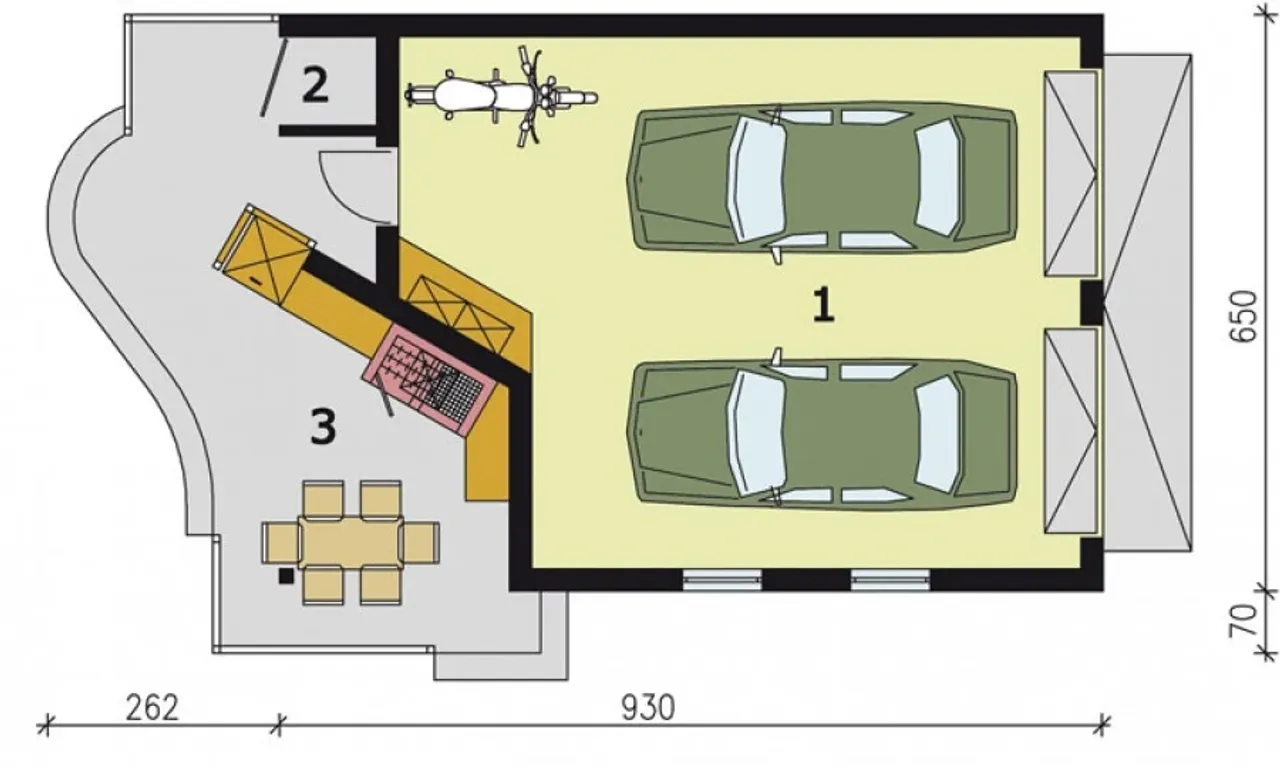 2
1
3
650
70
262
930