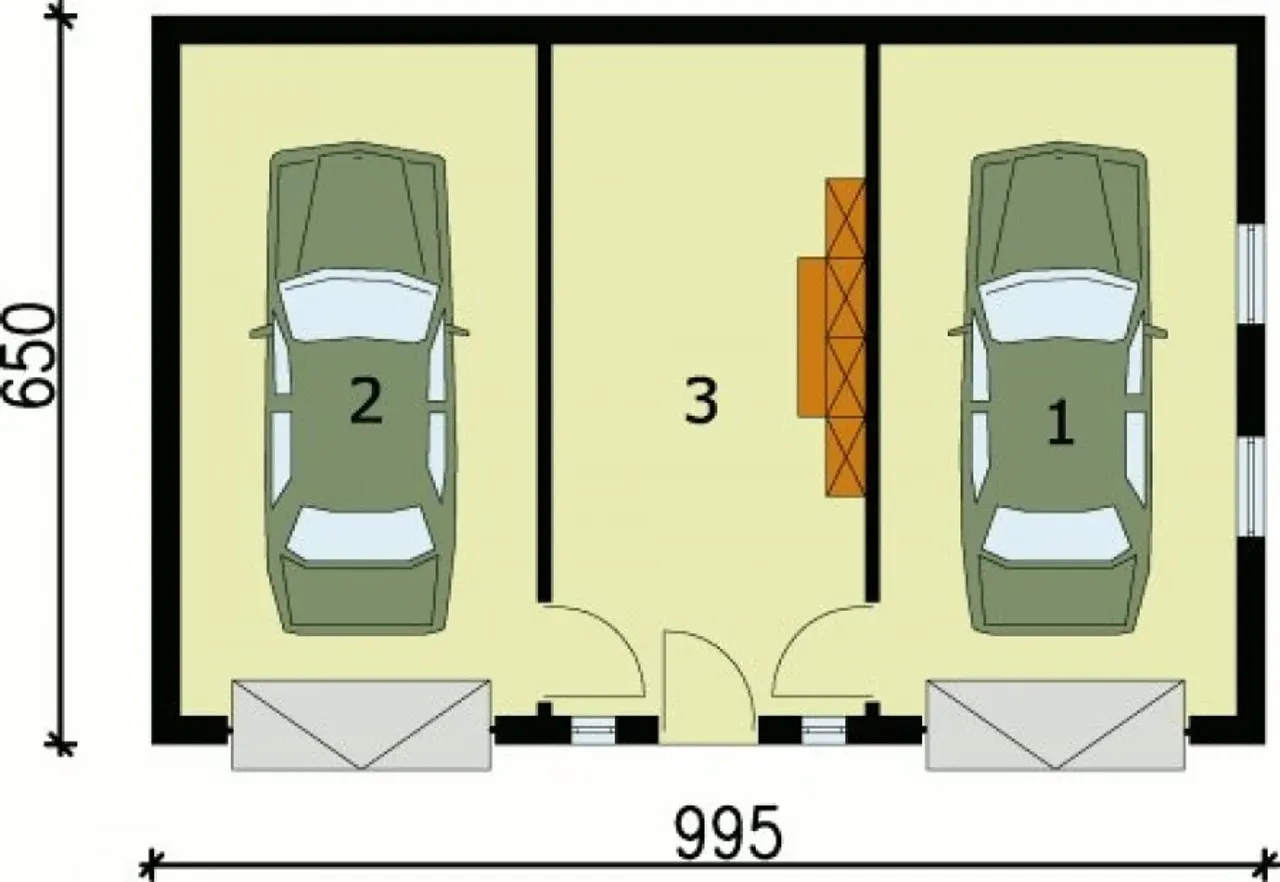 650
2
3
1
995