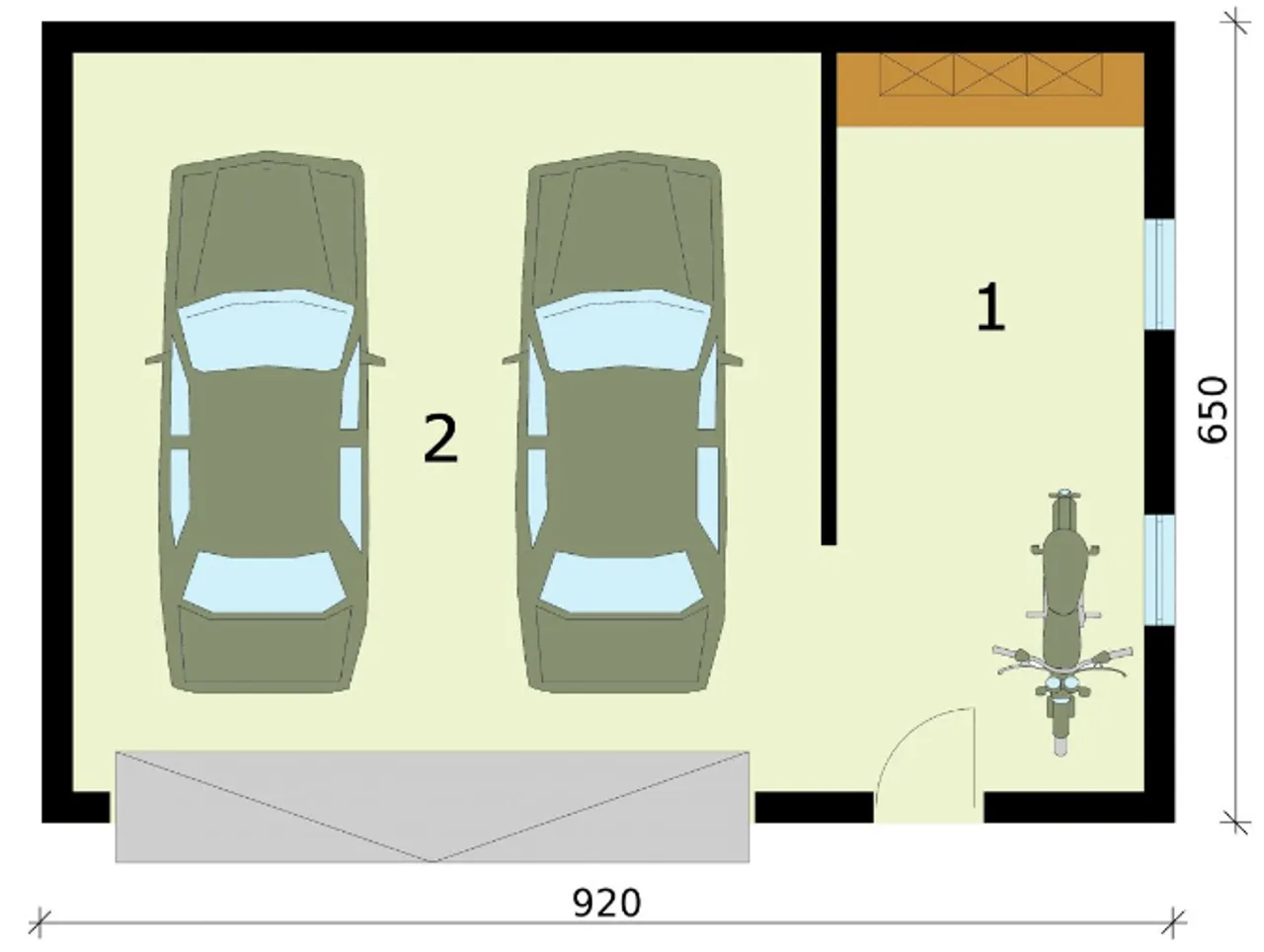 1

2

650

920